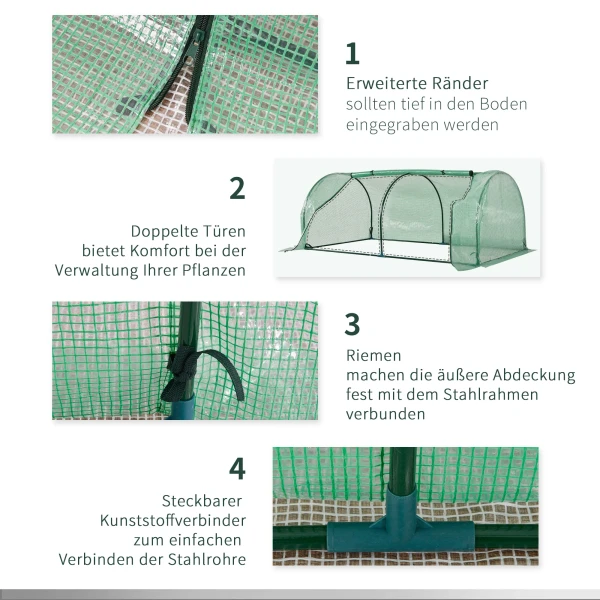 1

Erweiterte Ränder
sollten tief in den Boden eingegraben werden

2

Doppelte Türen bietet Komfort bei der Verwaltung Ihrer Pflanzen

3

Riemen
machen die äußere Abdeckung fest mit dem Stahlrahmen verbunden

4

Steckbarer Kunststoffverbinder zum einfachen Verbinden der Stahlrohre