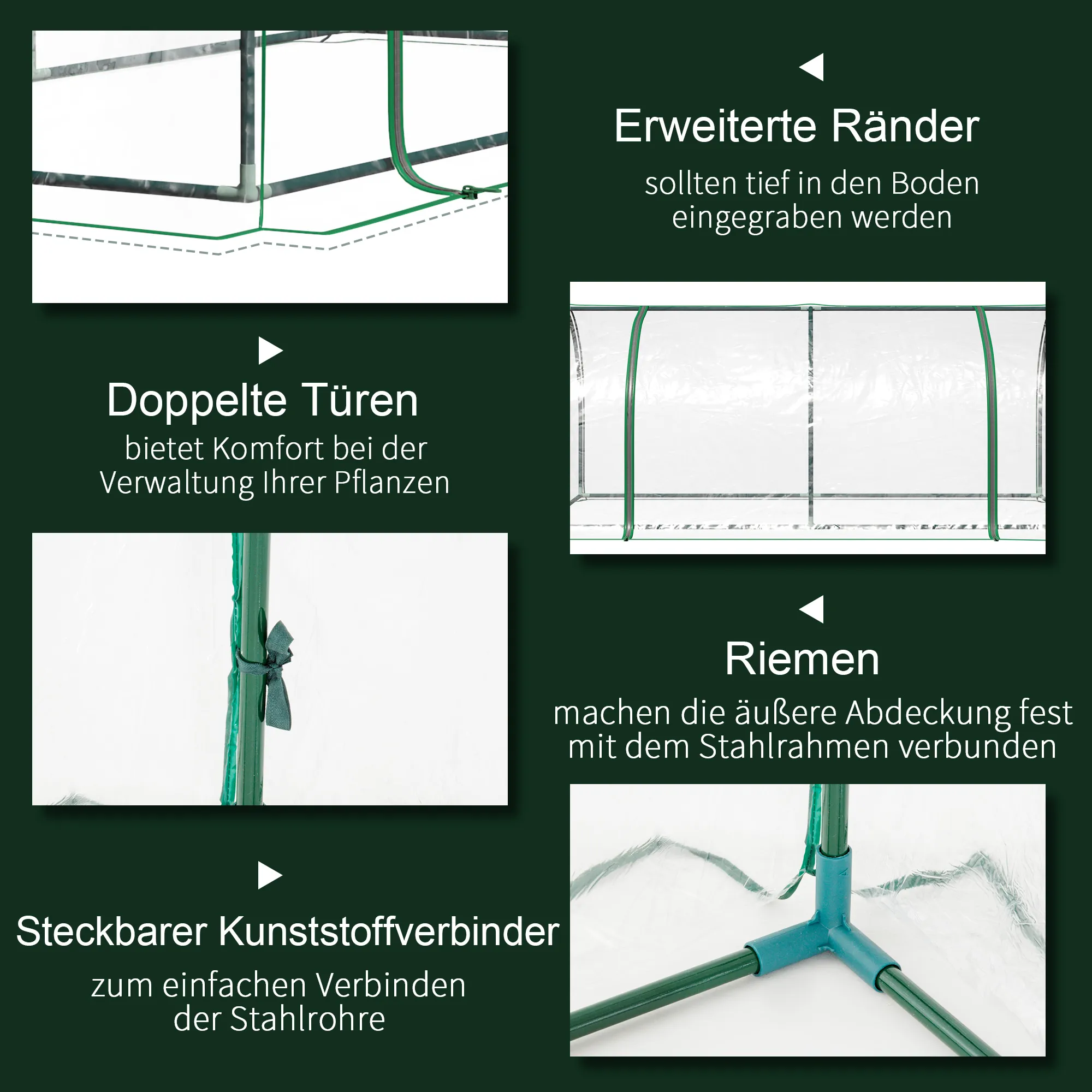 Erweiterte Ränder

sollten tief in den Boden eingegraben werden

Doppelte Türen

bietet Komfort bei der Verwaltung Ihrer Pflanzen

Riemen

machen die äußere Abdeckung fest mit dem Stahlrahmen verbunden

Steckbarer Kunststoffverbinder

zum einfachen Verbinden der Stahlrohre