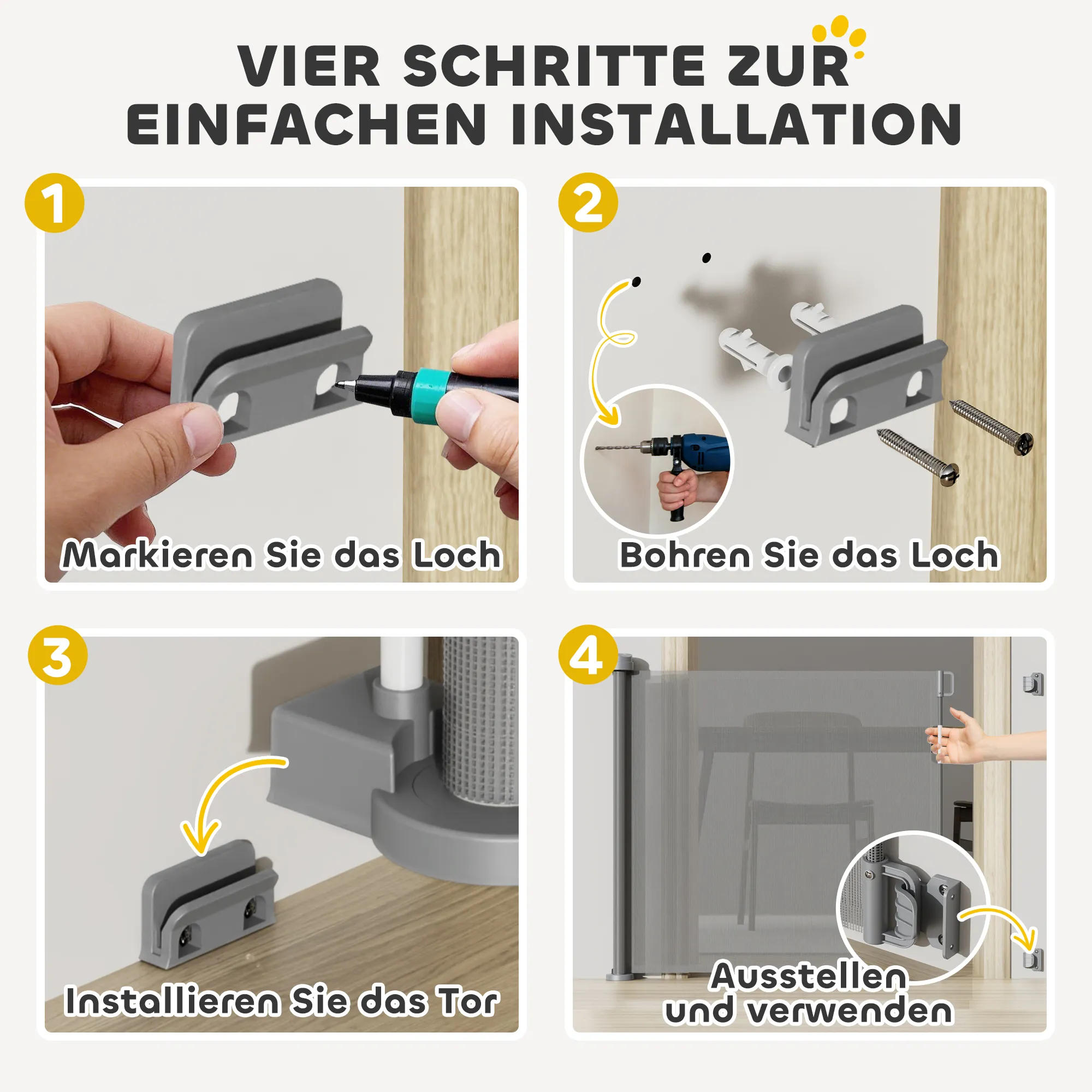 VIER SCHRITTE ZUR EINFACHEN INSTALLATION

1

Markieren Sie das Loch

2

Bohren Sie das Loch

3

Installieren Sie das Tor

4

Ausstellen und verwenden