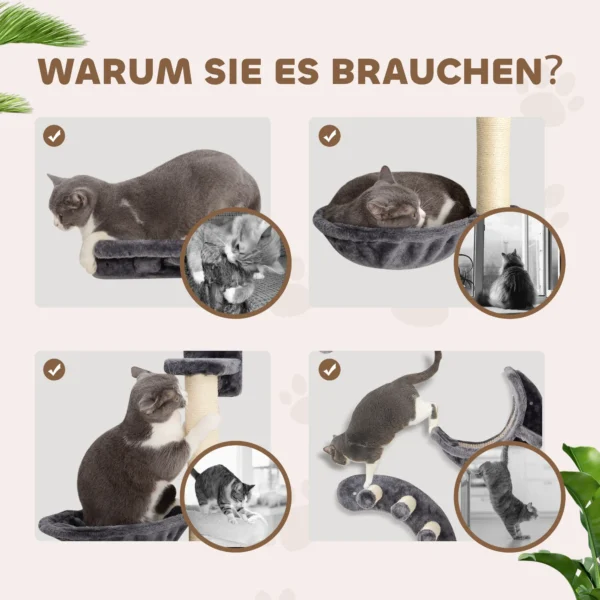 WARUM SIE ES BRAUCHEN?