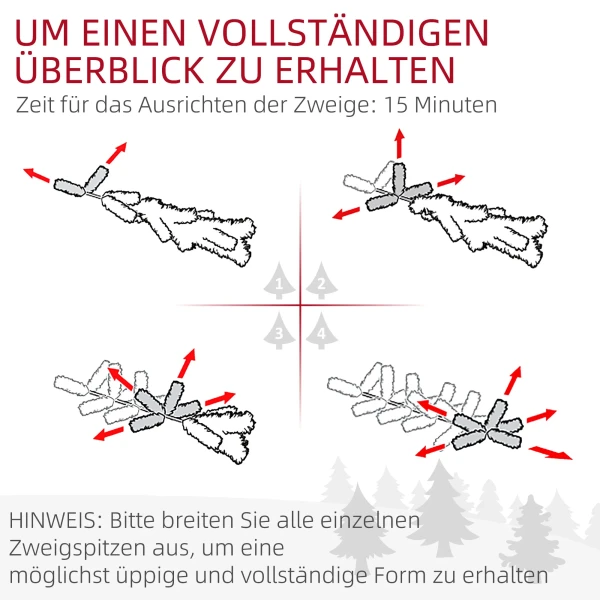 UM EINEN VOLLSTÄNDIGEN ÜBERBLICK ZU ERHALTEN

Zeit für das Ausrichten der Zweige: 15 Minuten

1
2
3
4

HINWEIS: Bitte breiten Sie alle einzelnen Zweigspitzen aus, um eine möglichst üppige und vollständige Form zu erhalten