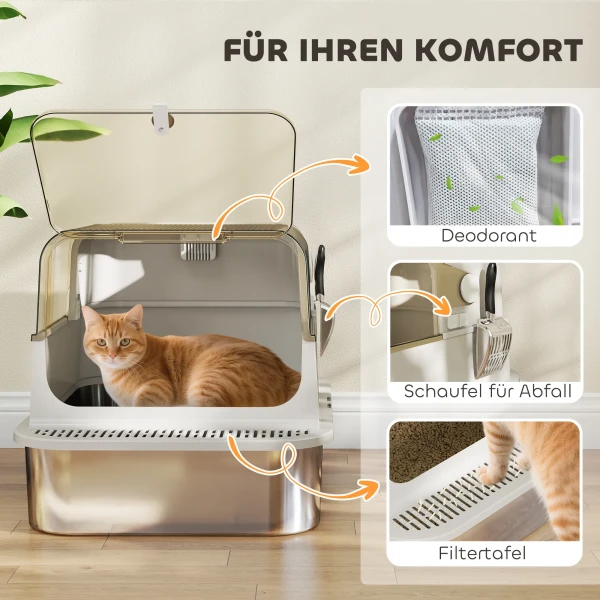 FÜR IHREN KOMFORT

Deodorant

Schaufel für Abfall

Filtertafel