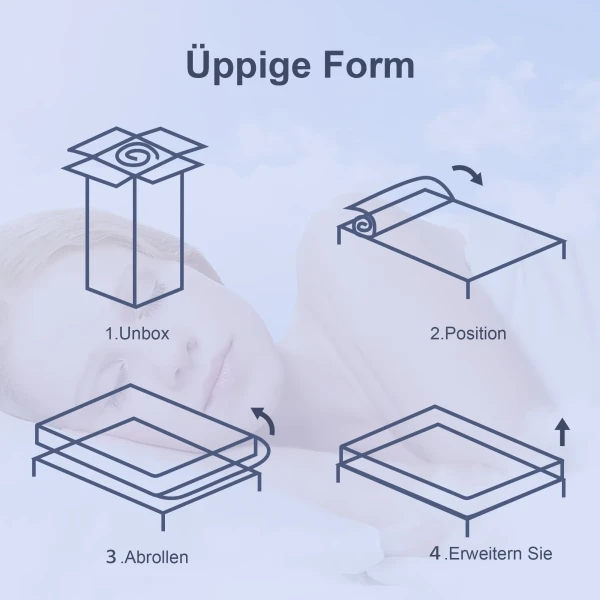 Üppige Form

1.Unbox

2.Position

3 .Abrollen

4 .Erweitern Sie