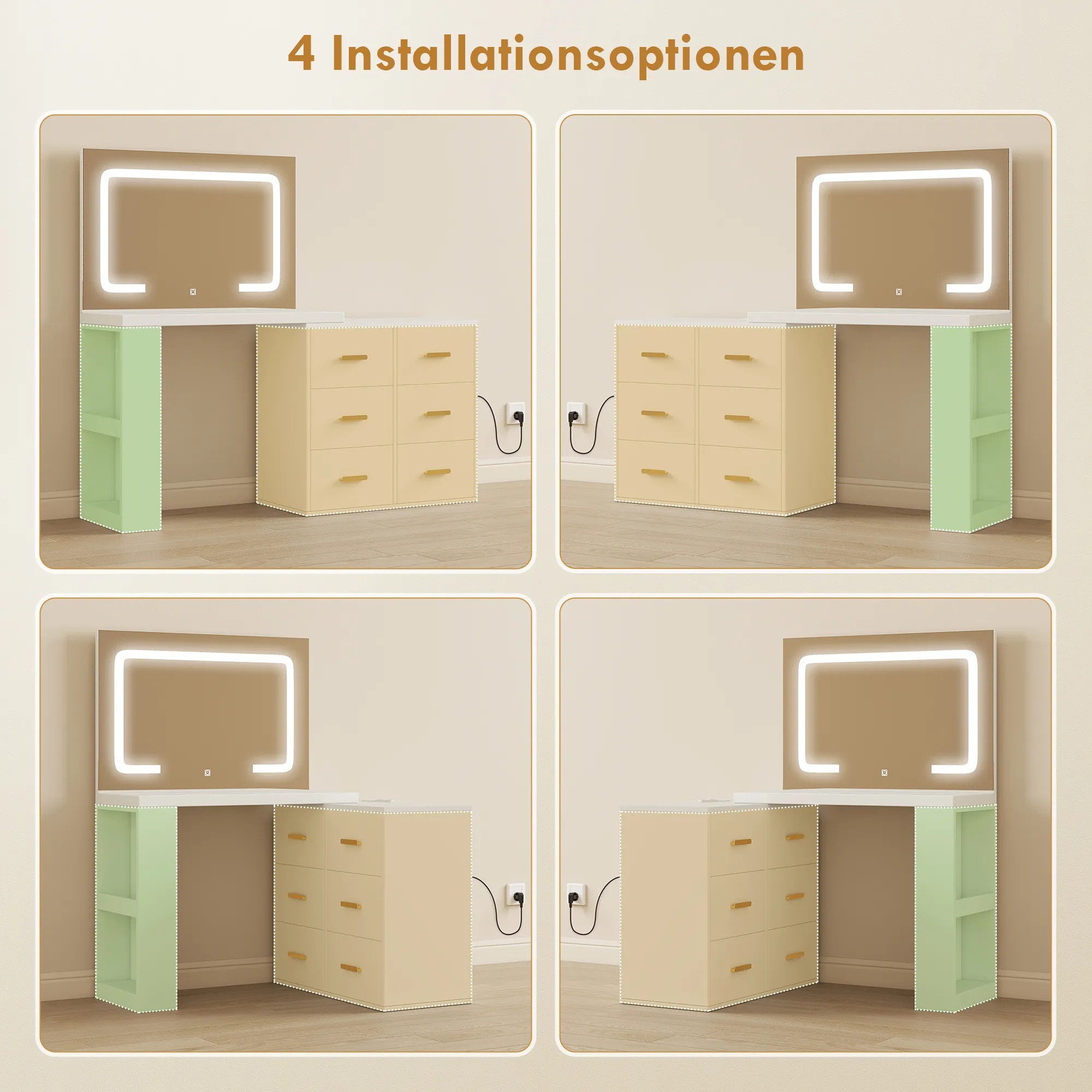 4 Installationsoptionen