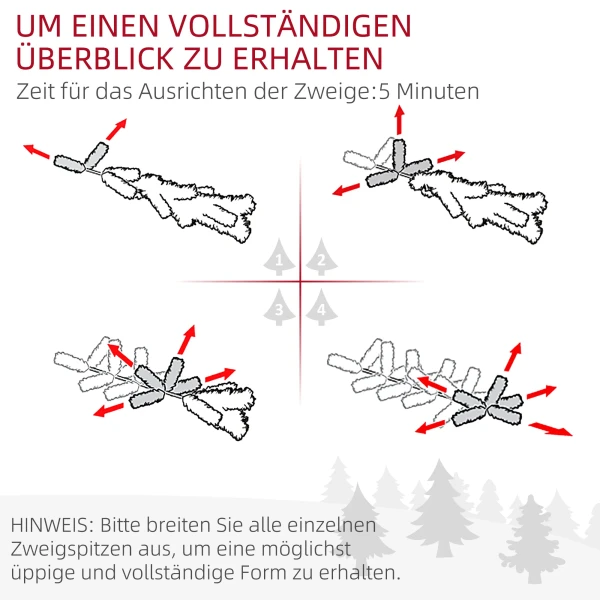 UM EINEN VOLLSTÄNDIGEN ÜBERBLICK ZU ERHALTEN

Zeit für das Ausrichten der Zweige:5 Minuten

1

2

3

4

HINWEIS: Bitte breiten Sie alle einzelnen Zweigspitzen aus, um eine möglichst üppige und vollständige Form zu erhalten.