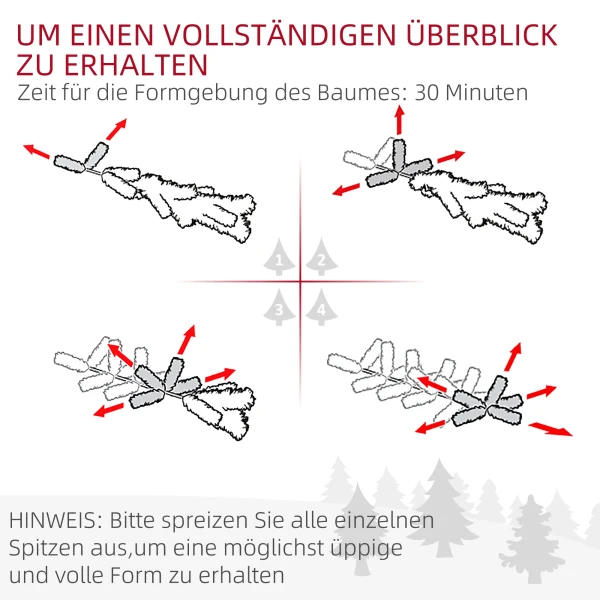 UM EINEN VOLLSTÄNDIGEN ÜBERBLICK ZU ERHALTEN
Zeit für die Formgebung des Baumes: 30 Minuten

1
2
3
4

HINWEIS: Bitte spreizen Sie alle einzelnen Spitzen aus,um eine möglichst üppige und volle Form zu erhalten