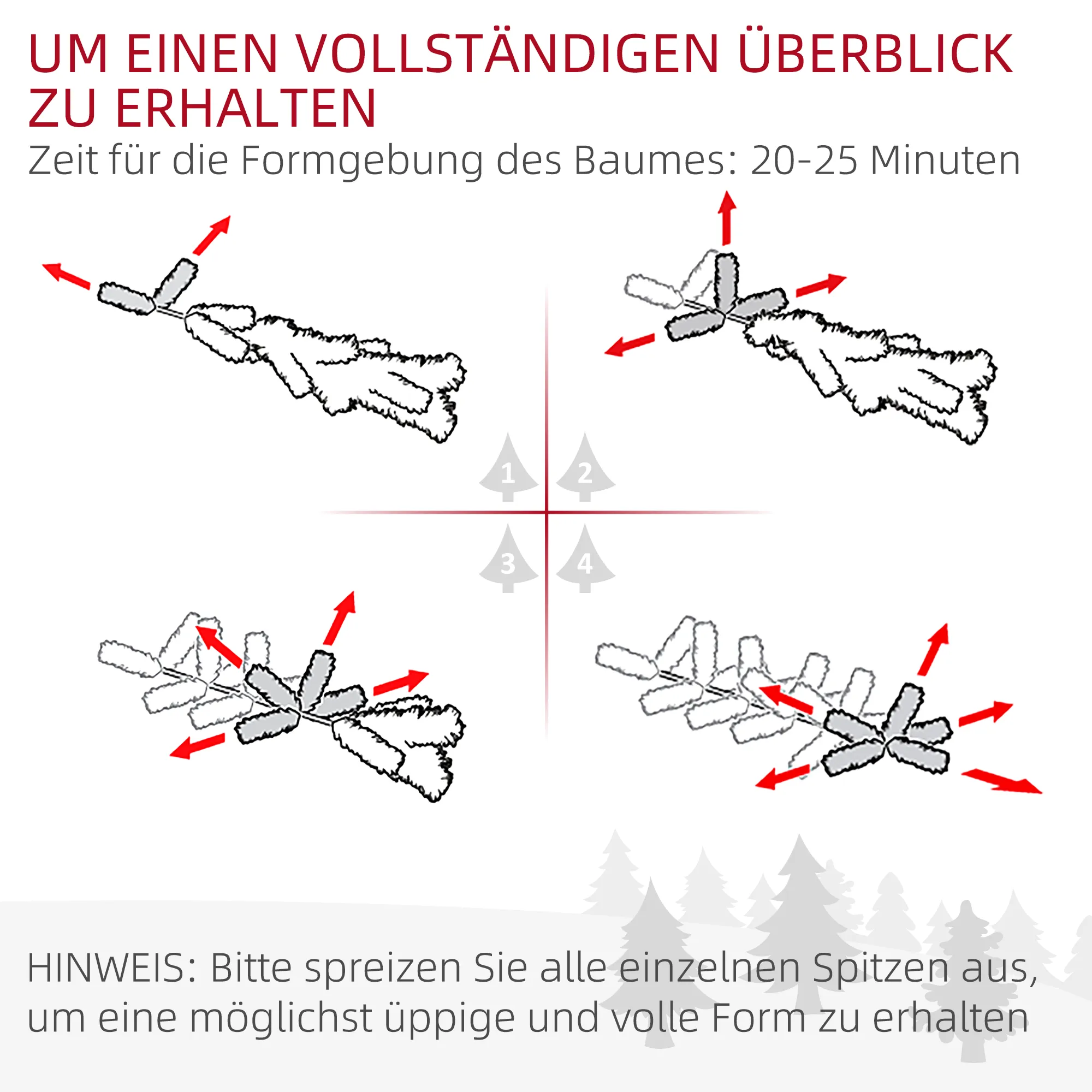 UM EINEN VOLLSTÄNDIGEN ÜBERBLICK ZU ERHALTEN

Zeit für die Formgebung des Baumes: 20-25 Minuten

1

2

3

4

HINWEIS: Bitte spreizen Sie alle einzelnen Spitzen aus, um eine möglichst üppige und volle Form zu erhalten