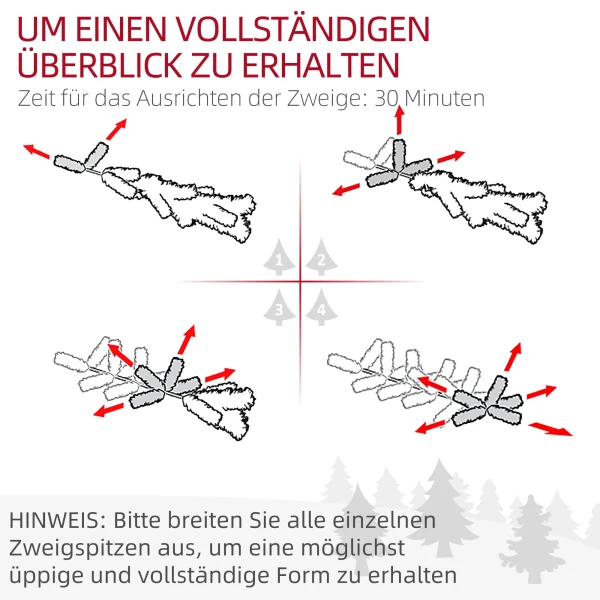 UM EINEN VOLLSTÄNDIGEN ÜBERBLICK ZU ERHALTEN
Zeit für das Ausrichten der Zweige: 30 Minuten

1
2
3
4

HINWEIS: Bitte breiten Sie alle einzelnen Zweigspitzen aus, um eine möglichst üppige und vollständige Form zu erhalten