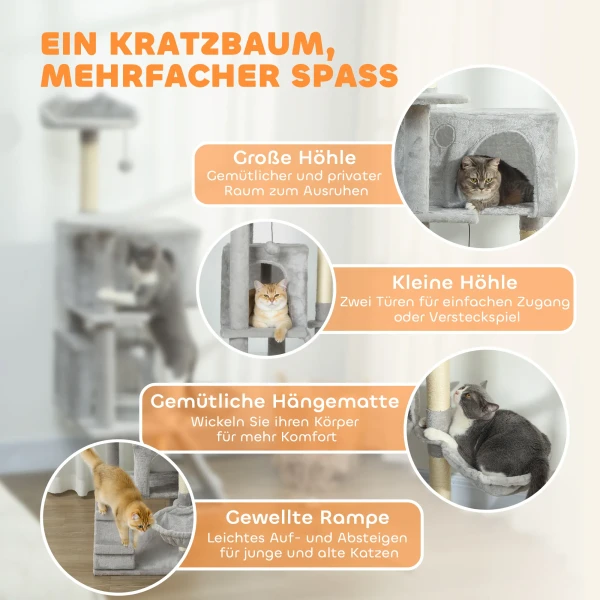 EIN KRATZBAUM, MEHRFACHER SPASS

Große Höhle
Gemütlicher und privater Raum zum Ausruhen

Kleine Höhle
Zwei Türen für einfachen Zugang oder Versteckspiel

Gemütliche Hängematte
Wickeln Sie ihren Körper für mehr Komfort

Gewellte Rampe
Leichtes Auf- und Absteigen für junge und alte Katzen