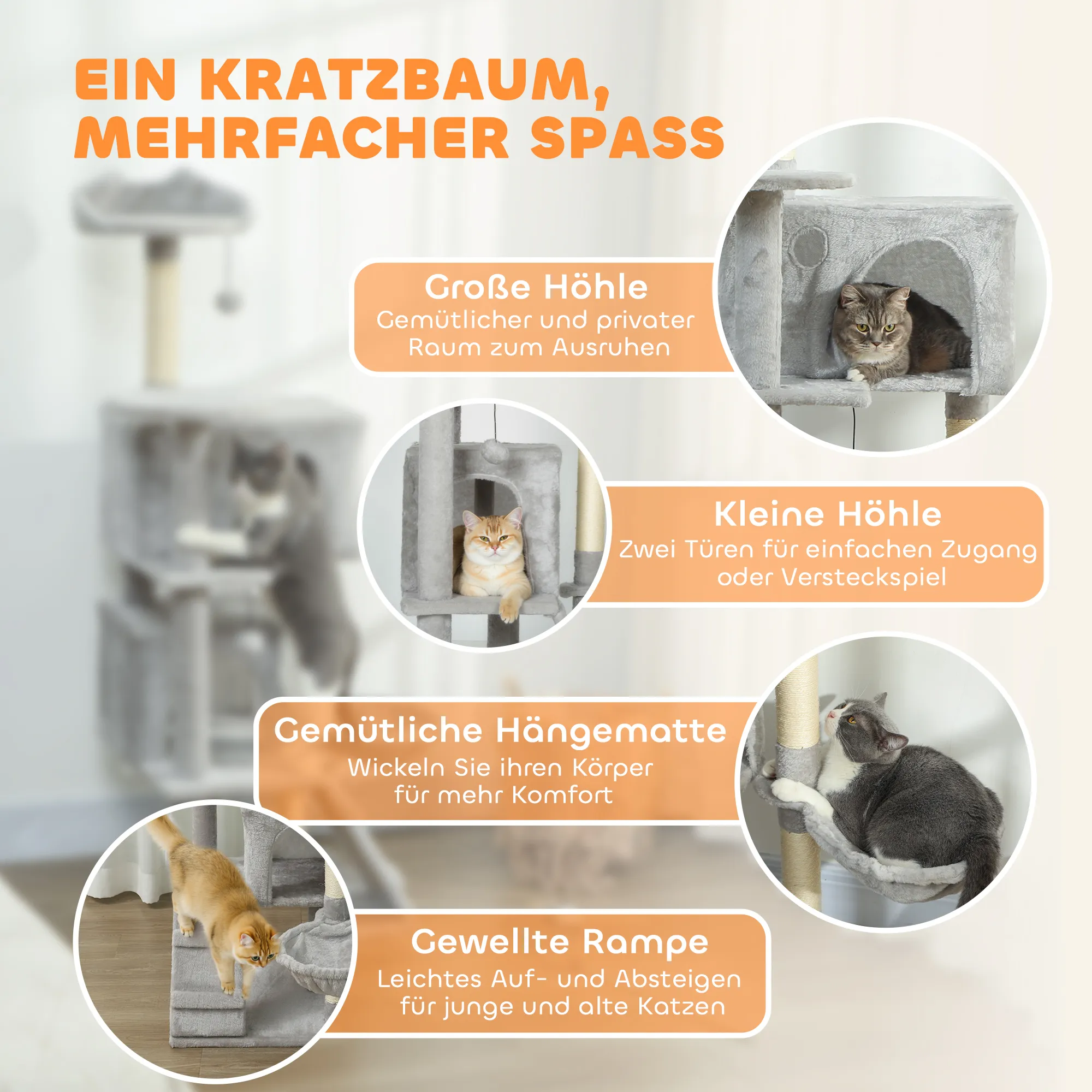 EIN KRATZBAUM, MEHRFACHER SPASS

Große Höhle
Gemütlicher und privater Raum zum Ausruhen

Kleine Höhle
Zwei Türen für einfachen Zugang oder Versteckspiel

Gemütliche Hängematte
Wickeln Sie ihren Körper für mehr Komfort

Gewellte Rampe
Leichtes Auf- und Absteigen für junge und alte Katzen