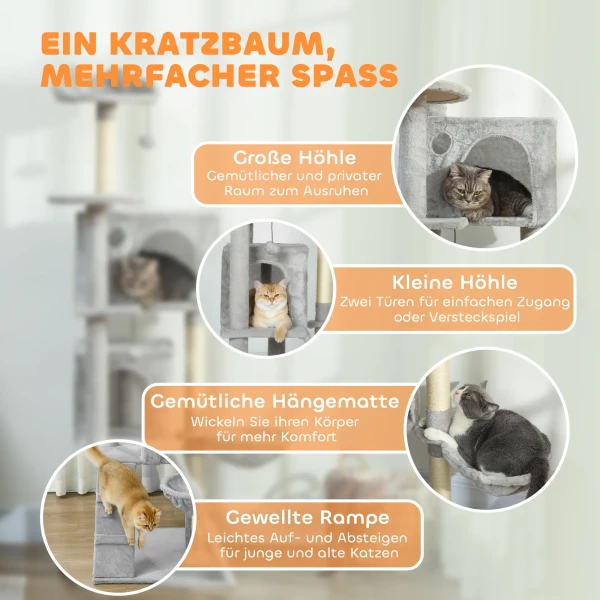 EIN KRATZBAUM, MEHRFACHER SPASS

Große Höhle
Gemütlicher und privater Raum zum Ausruhen

Kleine Höhle
Zwei Türen für einfachen Zugang oder Versteckspiel

Gemütliche Hängematte
Wickeln Sie ihren Körper für mehr Komfort

Gewellte Rampe
Leichtes Auf- und Absteigen für junge und alte Katzen