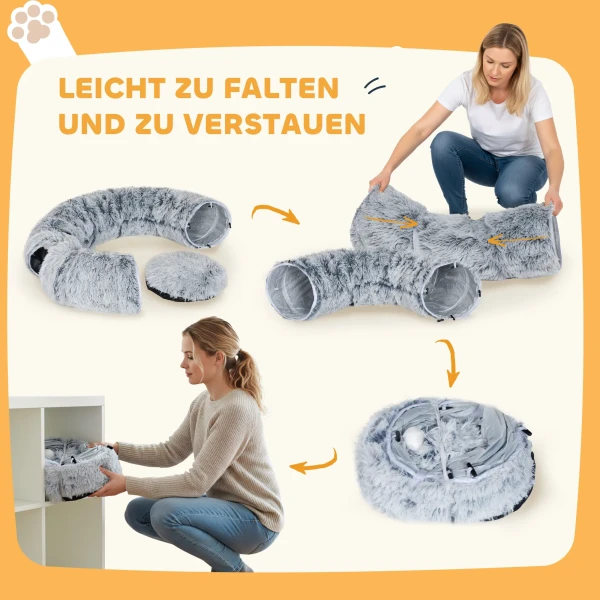 LEICHT ZU FALTEN UND ZU VERSTAUEN