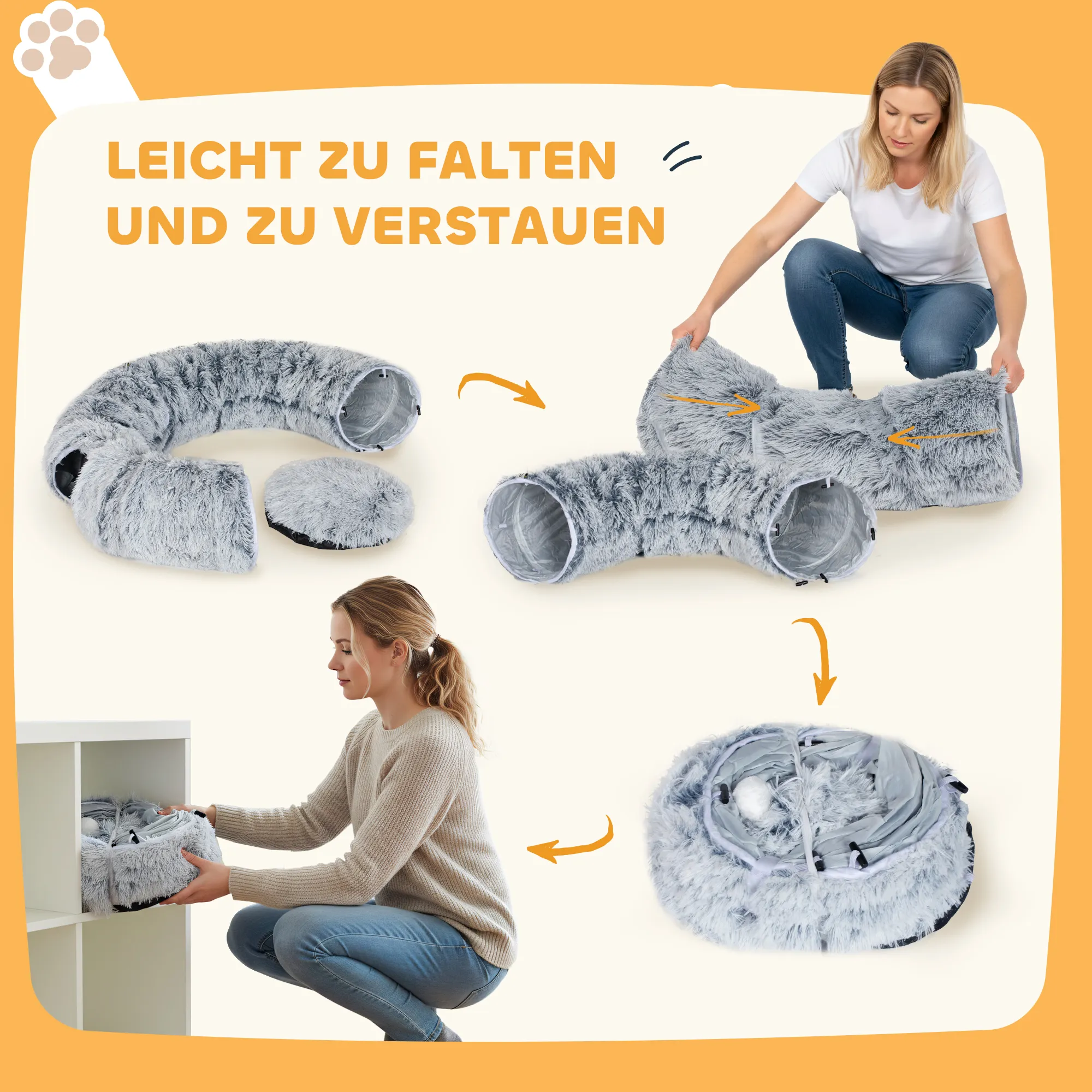 LEICHT ZU FALTEN
UND ZU VERSTAUEN