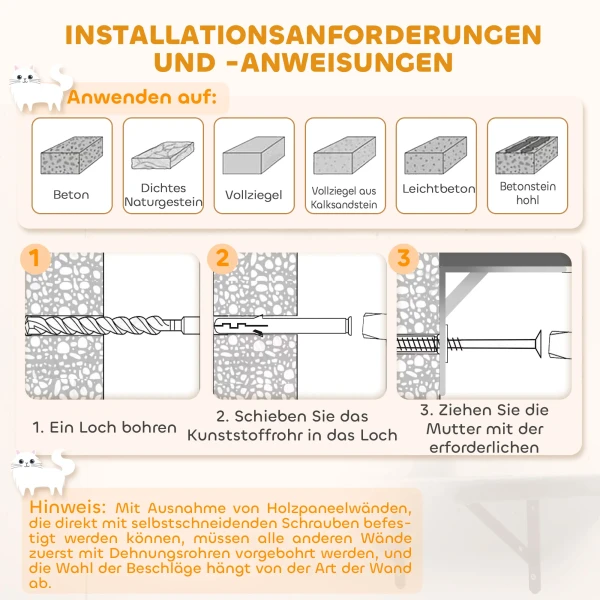 INSTALLATIONSANFORDERUNGEN UND -ANWEISUNGEN

Anwenden auf:

Beton

Dichtes Naturgestein

Vollziegel

Vollziegel aus Kalksandstein

Leichtbeton

Betonstein hohl

1

2

3

1. Ein Loch bohren

2. Schieben Sie das Kunststoffrohr in das Loch

3. Ziehen Sie die Mutter mit der erforderlichen

Hinweis: Mit Ausnahme von Holzpaneelwänden, die direkt mit selbstschneidenden Schrauben befestigt werden können, müssen alle anderen Wände zuerst mit Dehnungsrohren vorgebohrt werden, und die Wahl der Beschläge hängt von der Art der Wand ab.