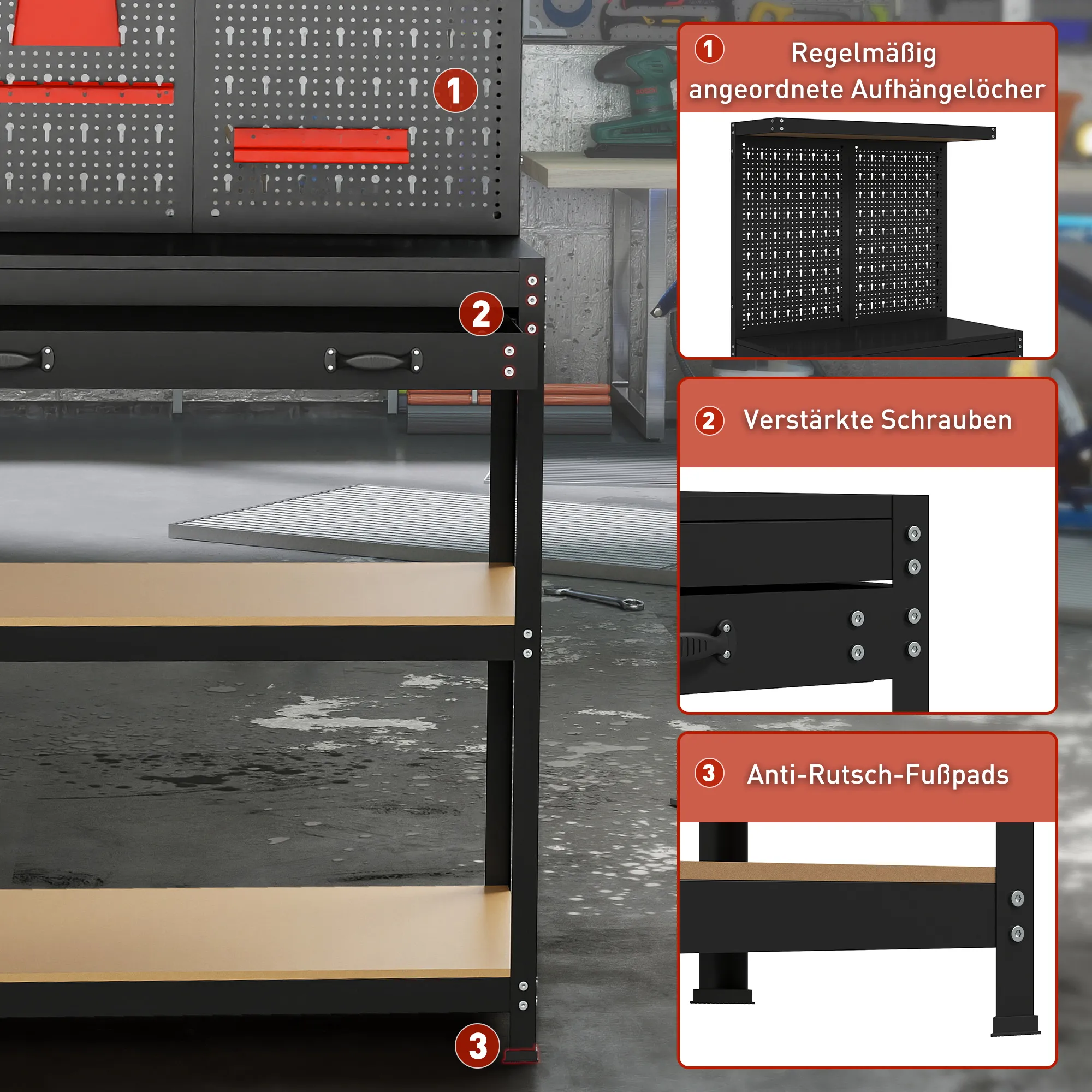 1

2

3

1 Regelmäßig angeordnete Aufhängelöcher

2 Verstärkte Schrauben

3 Anti-Rutsch-Fußpads