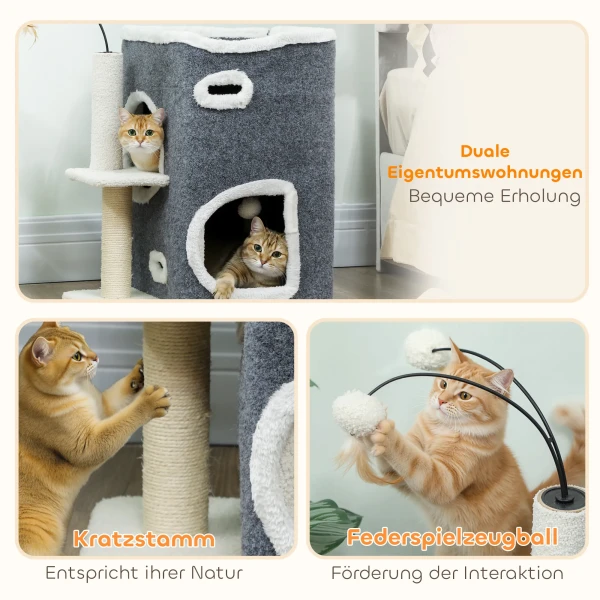 Duale Eigentumswohnungen
Bequeme Erholung

Kratzstamm
Entspricht ihrer Natur

Federspielzeugball
Förderung der Interaktion