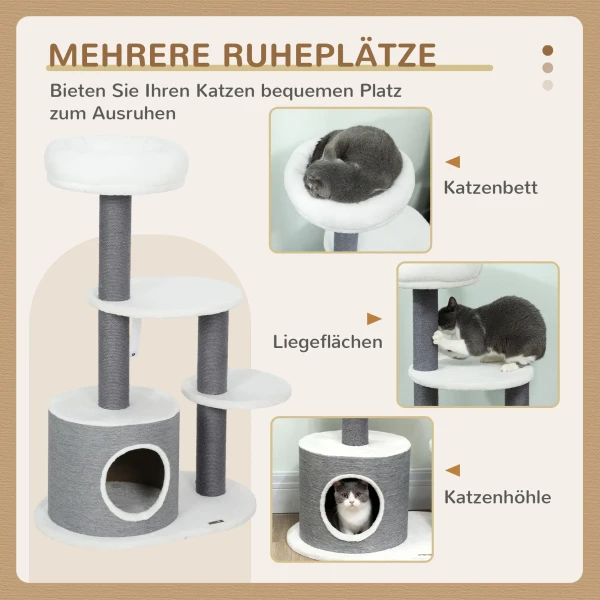 MEHRERE RUHEPLÄTZE

Bieten Sie Ihren Katzen bequemen Platz zum Ausruhen

Katzenbett

Liegeflächen

Katzenhöhle