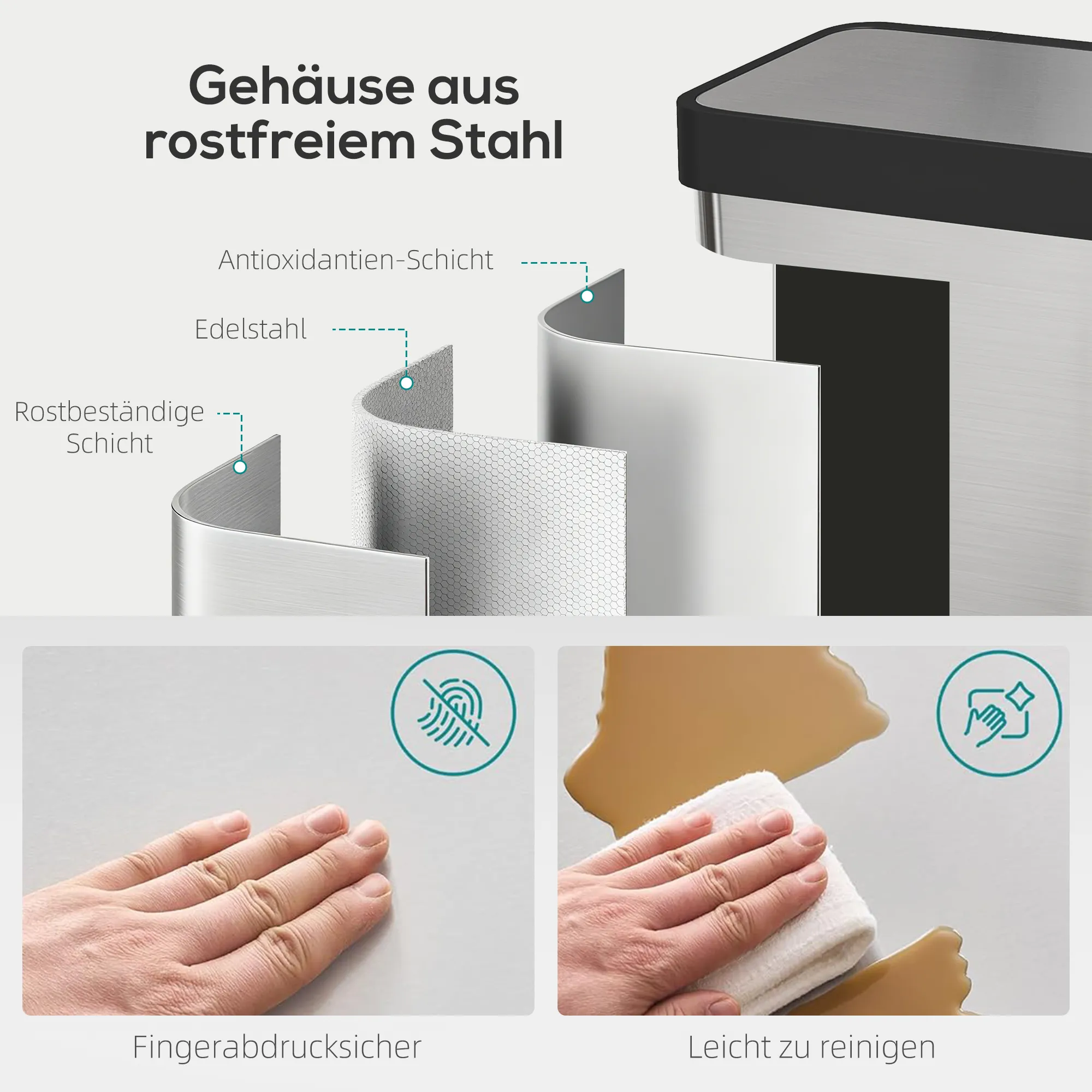 Gehäuse aus rostfreiem Stahl

Antioxidantien-Schicht

Edelstahl

Rostbeständige Schicht

Fingerabdrucksicher

Leicht zu reinigen