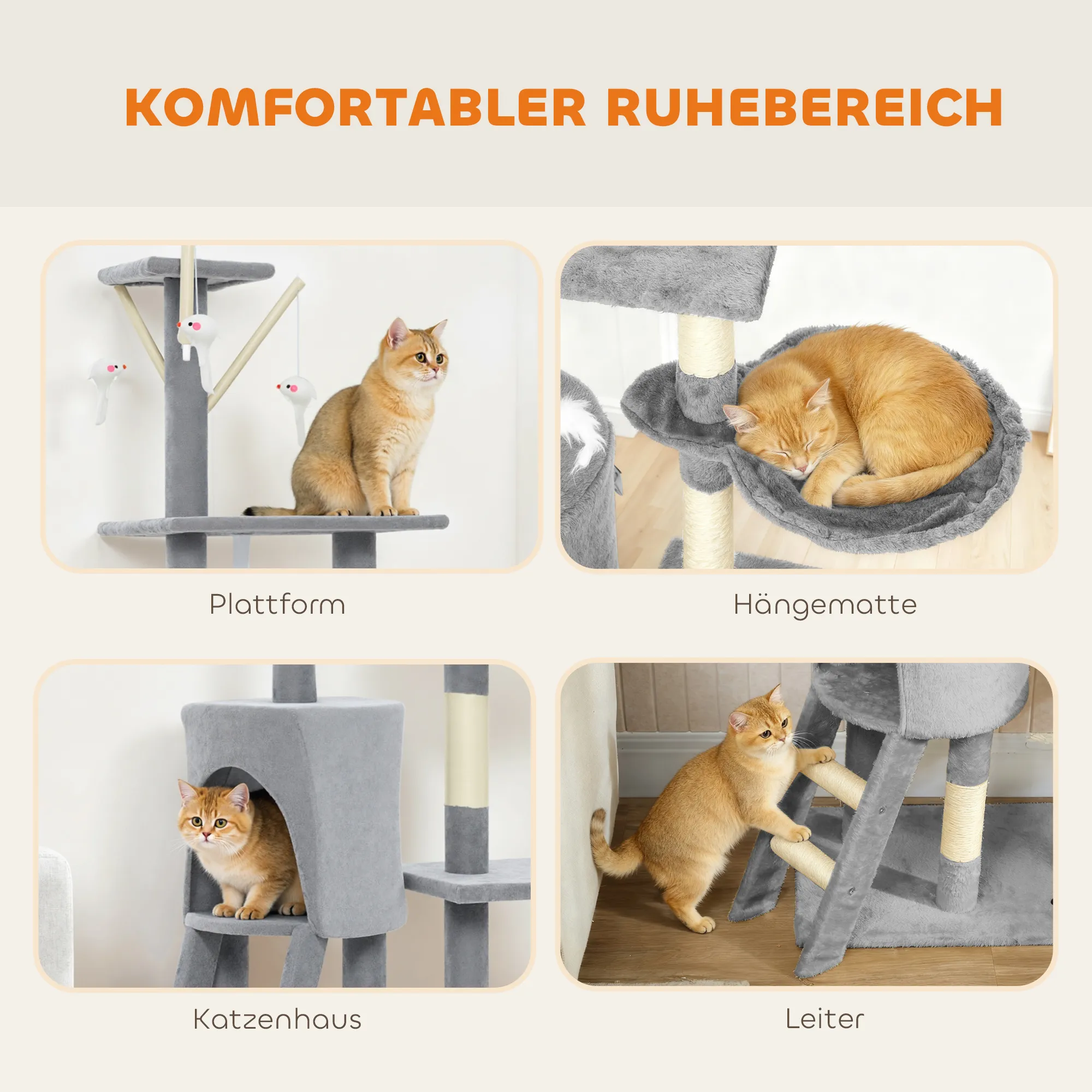 KOMFORTABLER RUHEBEREICH

Plattform

Hängematte

Katzenhaus

Leiter