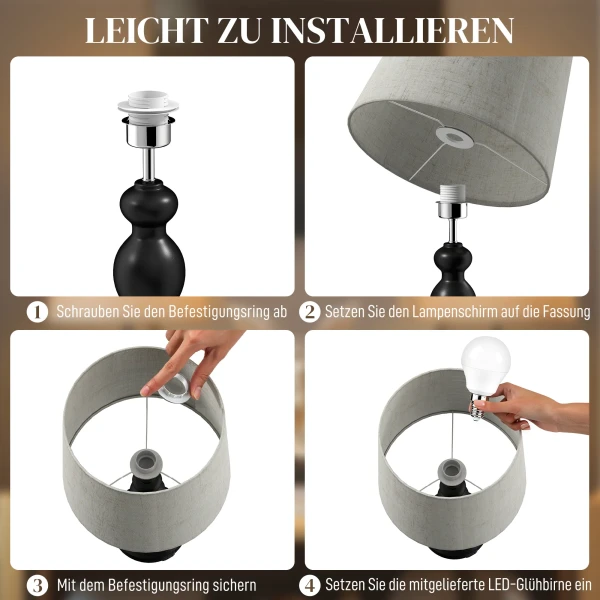 LEICHT ZU INSTALLIEREN

1 Schrauben Sie den Befestigungsring ab

2 Setzen Sie den Lampenschirm auf die Fassung

3 Mit dem Befestigungsring sichern

4 Setzen Sie die mitgelieferte LED-Glühbirne ein