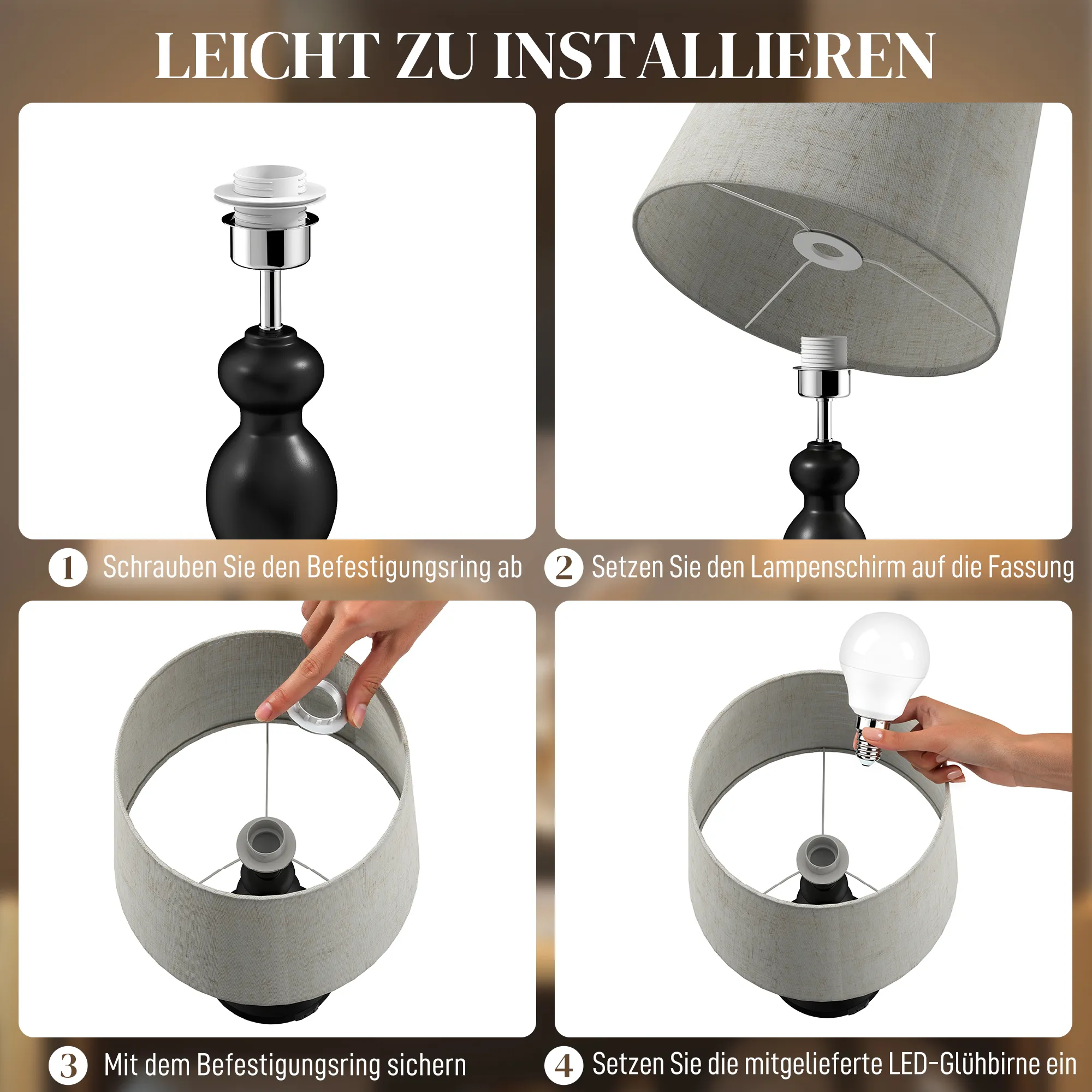 LEICHT ZU INSTALLIEREN

1 Schrauben Sie den Befestigungsring ab

2 Setzen Sie den Lampenschirm auf die Fassung

3 Mit dem Befestigungsring sichern

4 Setzen Sie die mitgelieferte LED-Glühbirne ein