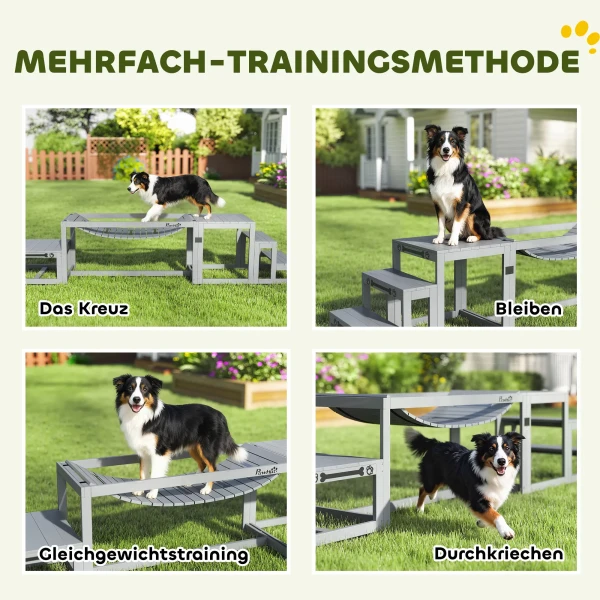 MEHRFACH-TRAININGSMETHODE

Das Kreuz

Bleiben

Gleichgewichtstraining

Durchkriechen