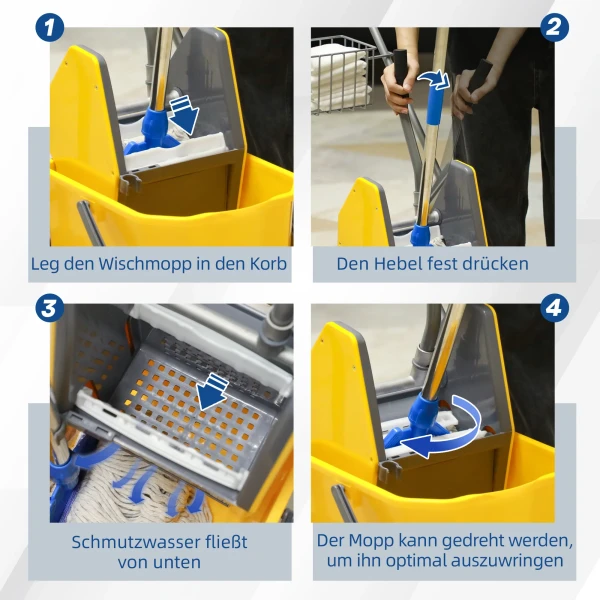 1

Leg den Wischmopp in den Korb

2

Den Hebel fest drücken

3

Schmutzwasser fließt von unten

4

Der Mopp kann gedreht werden, um ihn optimal auszuwringen