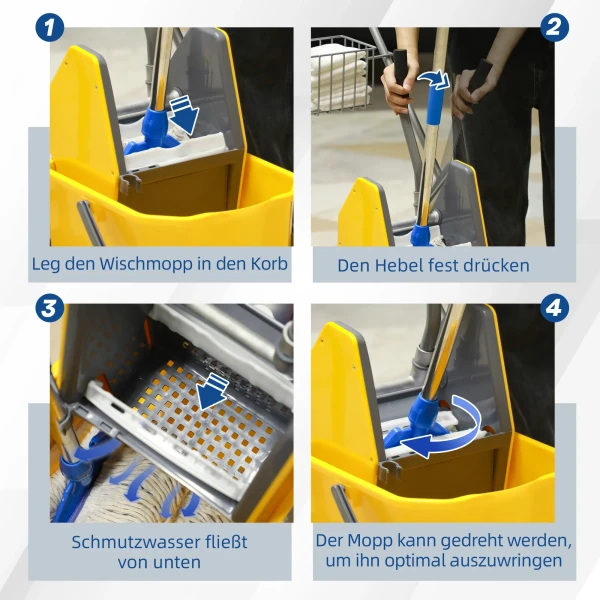 1

Leg den Wischmopp in den Korb

2

Den Hebel fest drücken

3

Schmutzwasser fließt von unten

4

Der Mopp kann gedreht werden, um ihn optimal auszuwringen