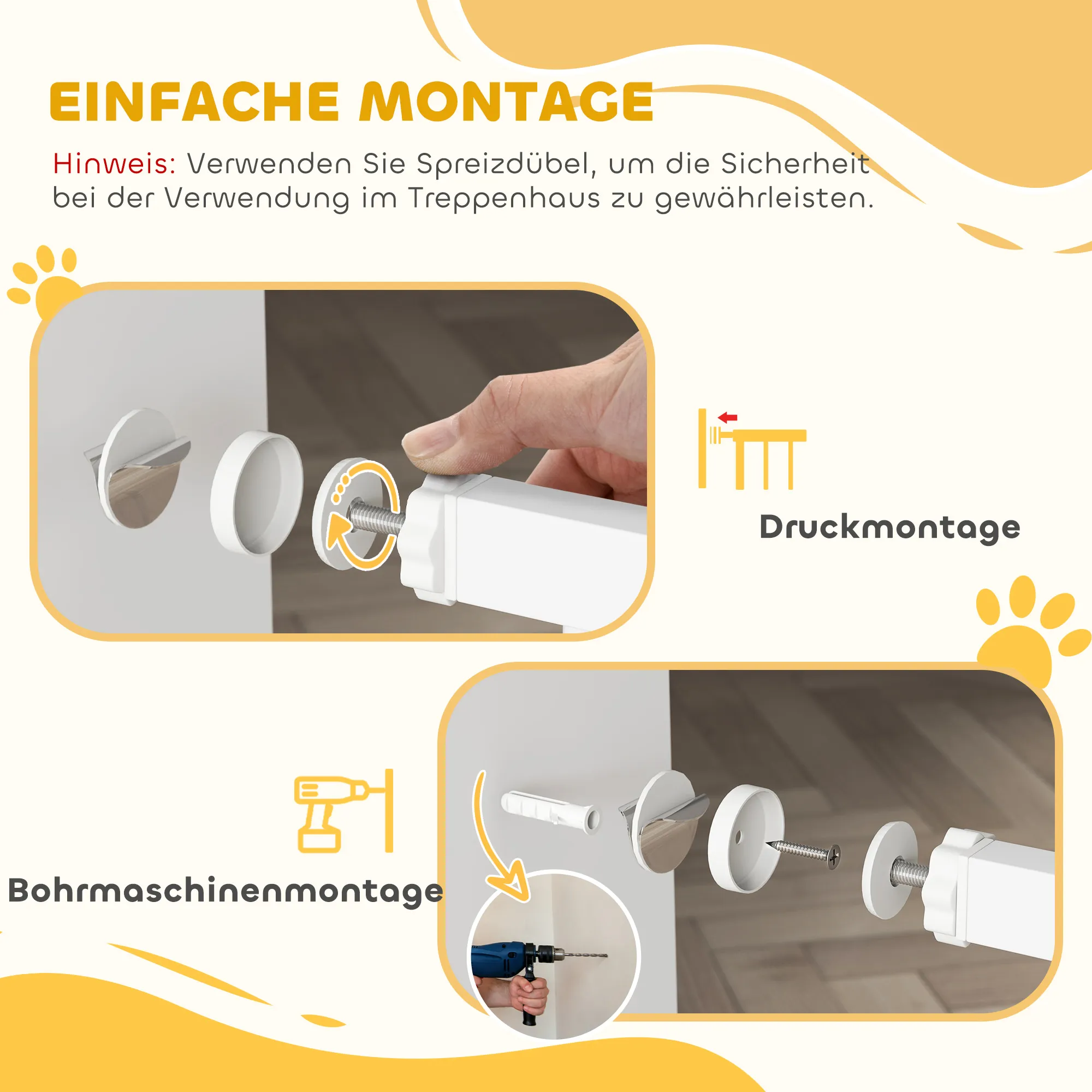 EINFACHE MONTAGE

Hinweis: Verwenden Sie Spreizdübel, um die Sicherheit bei der Verwendung im Treppenhaus zu gewährleisten.

Druckmontage

Bohrmaschinenmontage