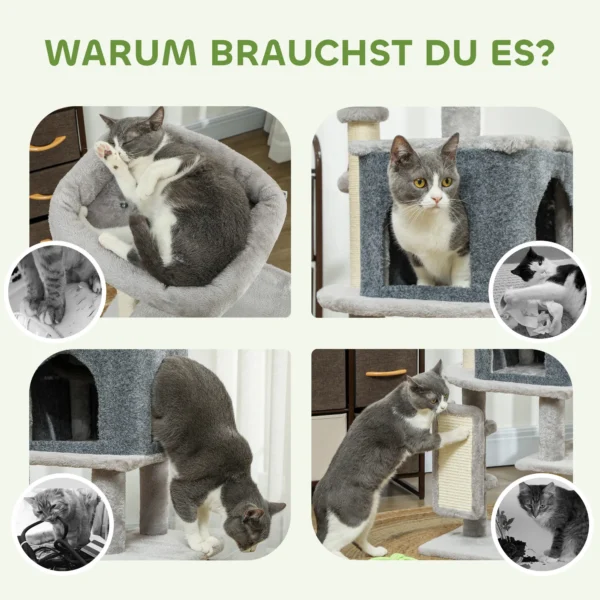 WARUM BRAUCHST DU ES?