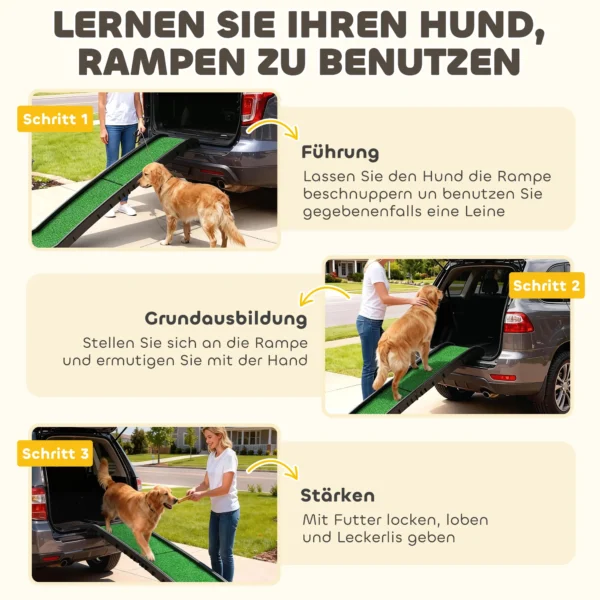 LERNEN SIE IHREN HUND, RAMPEN ZU BENUTZEN

Schritt 1

Führung

Lassen Sie den Hund die Rampe beschnuppern un benutzen Sie gegebenenfalls eine Leine

Schritt 2

Grundausbildung

Stellen Sie sich an die Rampe und ermutigen Sie mit der Hand

Schritt 3

Stärken

Mit Futter locken, loben und Leckerlis geben