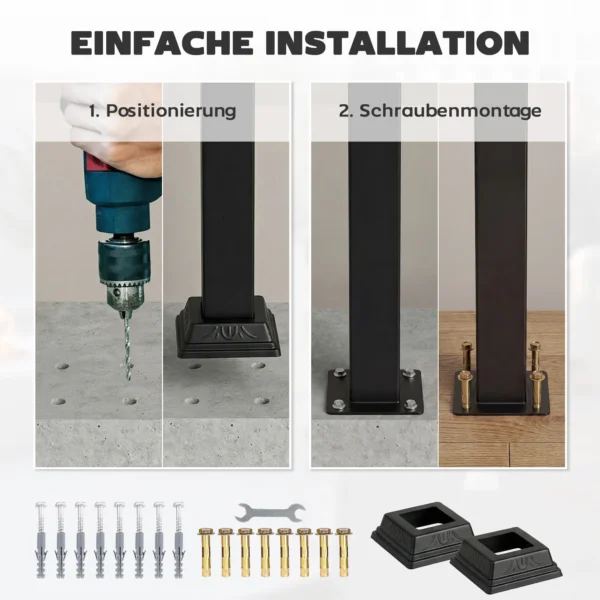 EINFACHE INSTALLATION

1. Positionierung

2. Schraubenmontage