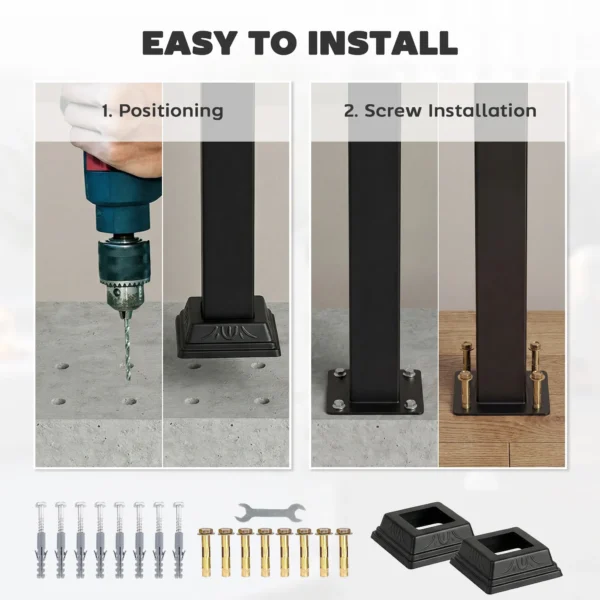 EASY TO INSTALL

1. Positioning

2. Screw Installation