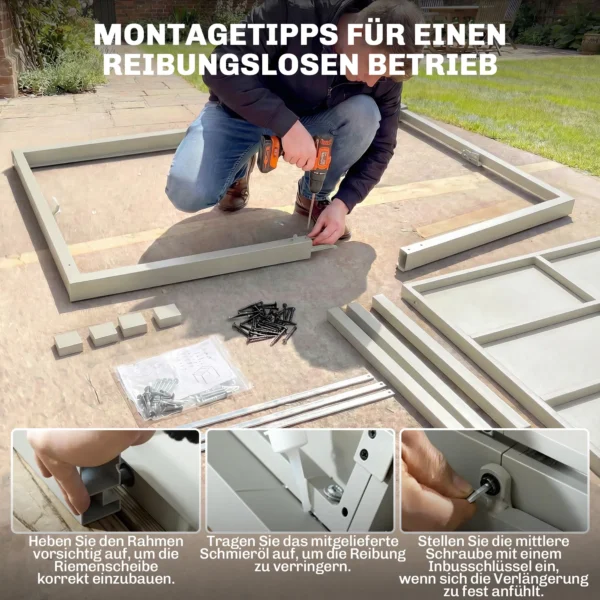 MONTAGETIPPS FÜR EINEN REIBUNGSLOSEN BETRIEB

Heben Sie den Rahmen vorsichtig auf, um die Riemenscheibe korrekt einzubauen.

Tragen Sie das mitgelieferte Schmieröl auf, um die Reibung zu verringern.

Stellen Sie die mittlere Schraube mit einem Inbusschlüssel ein, wenn sich die Verlängerung zu fest anfühlt.