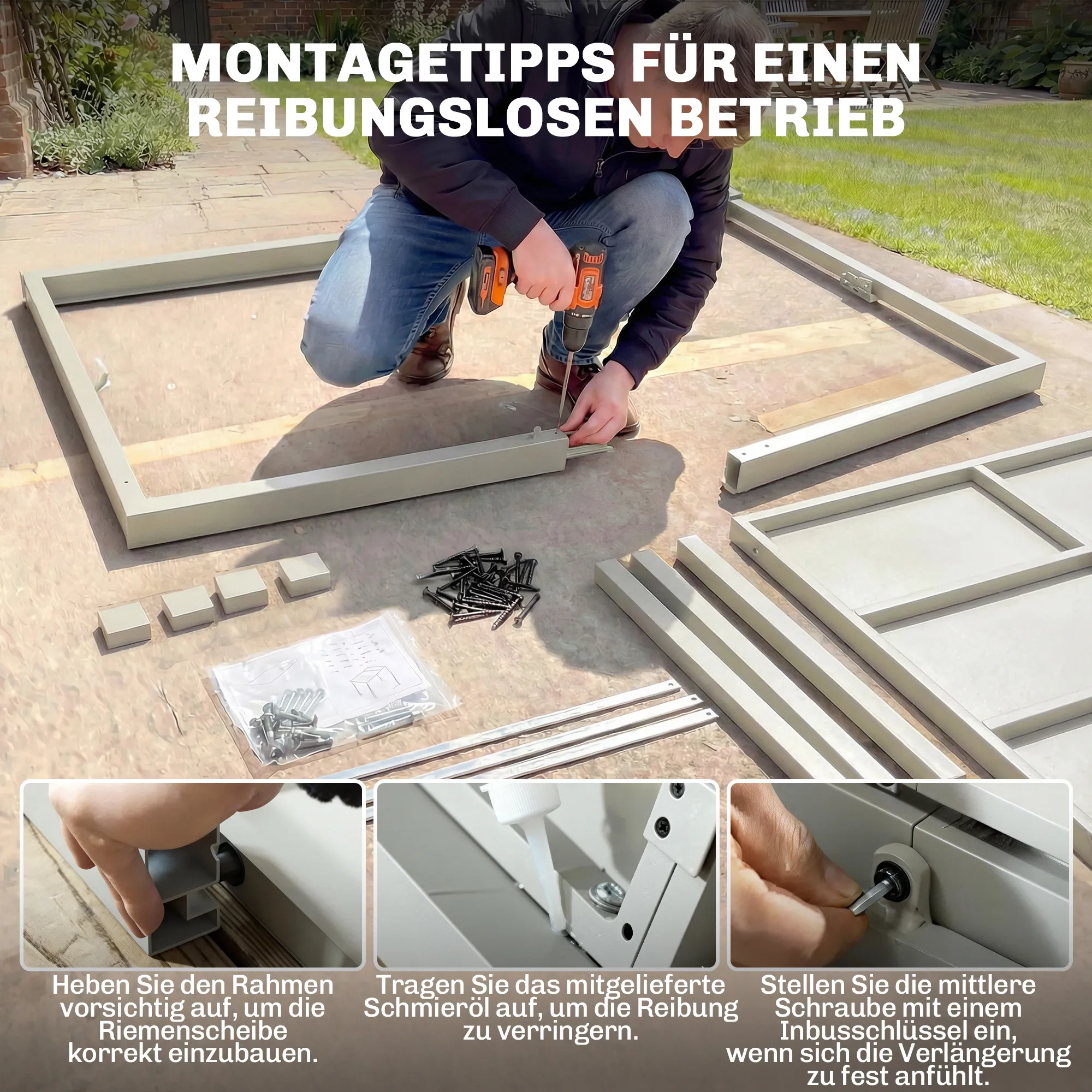 MONTAGETIPPS FÜR EINEN REIBUNGSLOSEN BETRIEB

Heben Sie den Rahmen vorsichtig auf, um die Riemenscheibe korrekt einzubauen.

Tragen Sie das mitgelieferte Schmieröl auf, um die Reibung zu verringern.

Stellen Sie die mittlere Schraube mit einem Inbusschlüssel ein, wenn sich die Verlängerung zu fest anfühlt.