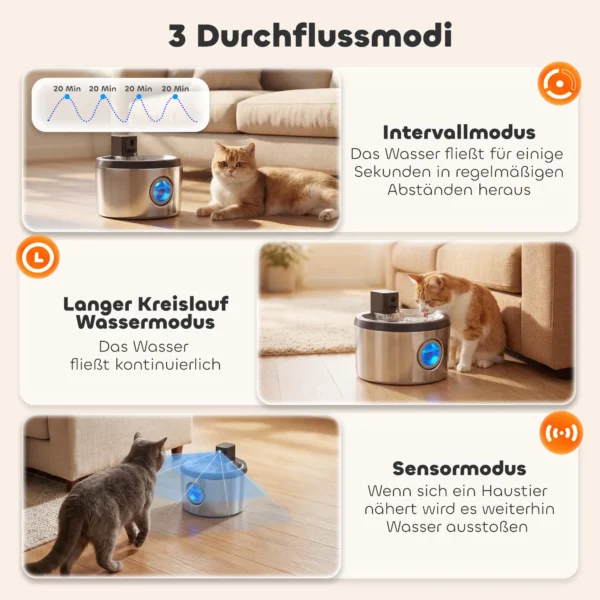 3 Durchflussmodi

20 Min 20 Min 20 Min 20 Min

Intervallmodus
Das Wasser fließt für einige Sekunden in regelmäßigen Abständen heraus

Langer Kreislauf Wassermodus
Das Wasser fließt kontinuierlich

Sensormodus
Wenn sich ein Haustier nähert wird es weiterhin Wasser ausstoßen