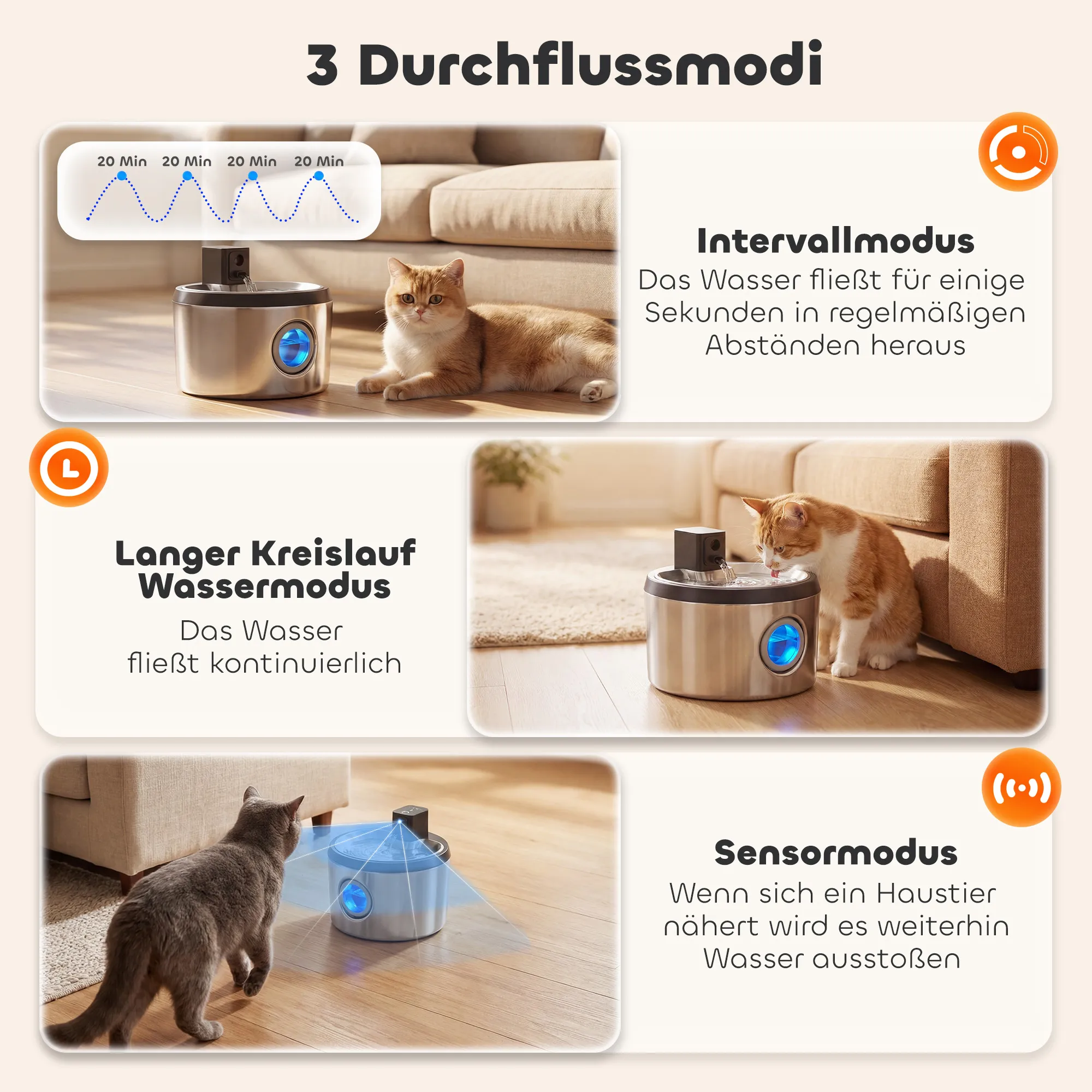 3 Durchflussmodi

20 Min 20 Min 20 Min 20 Min

Intervallmodus
Das Wasser fließt für einige Sekunden in regelmäßigen Abständen heraus

Langer Kreislauf Wassermodus
Das Wasser fließt kontinuierlich

Sensormodus
Wenn sich ein Haustier nähert wird es weiterhin Wasser ausstoßen