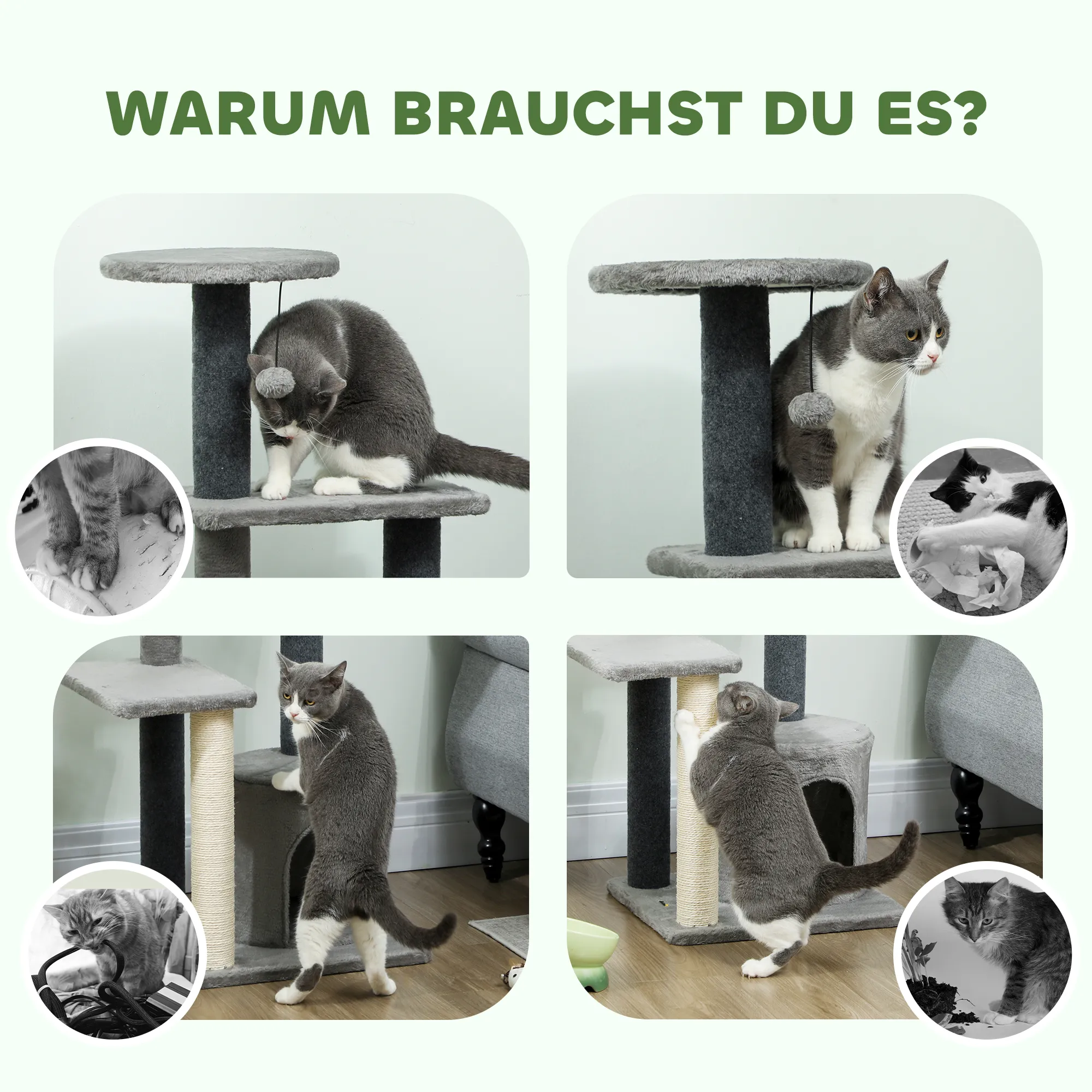 WARUM BRAUCHST DU ES?