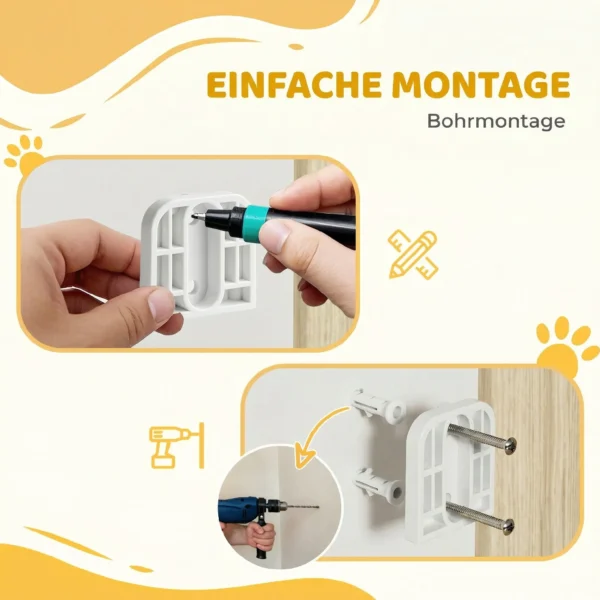 EINFACHE MONTAGE
Bohrmontage