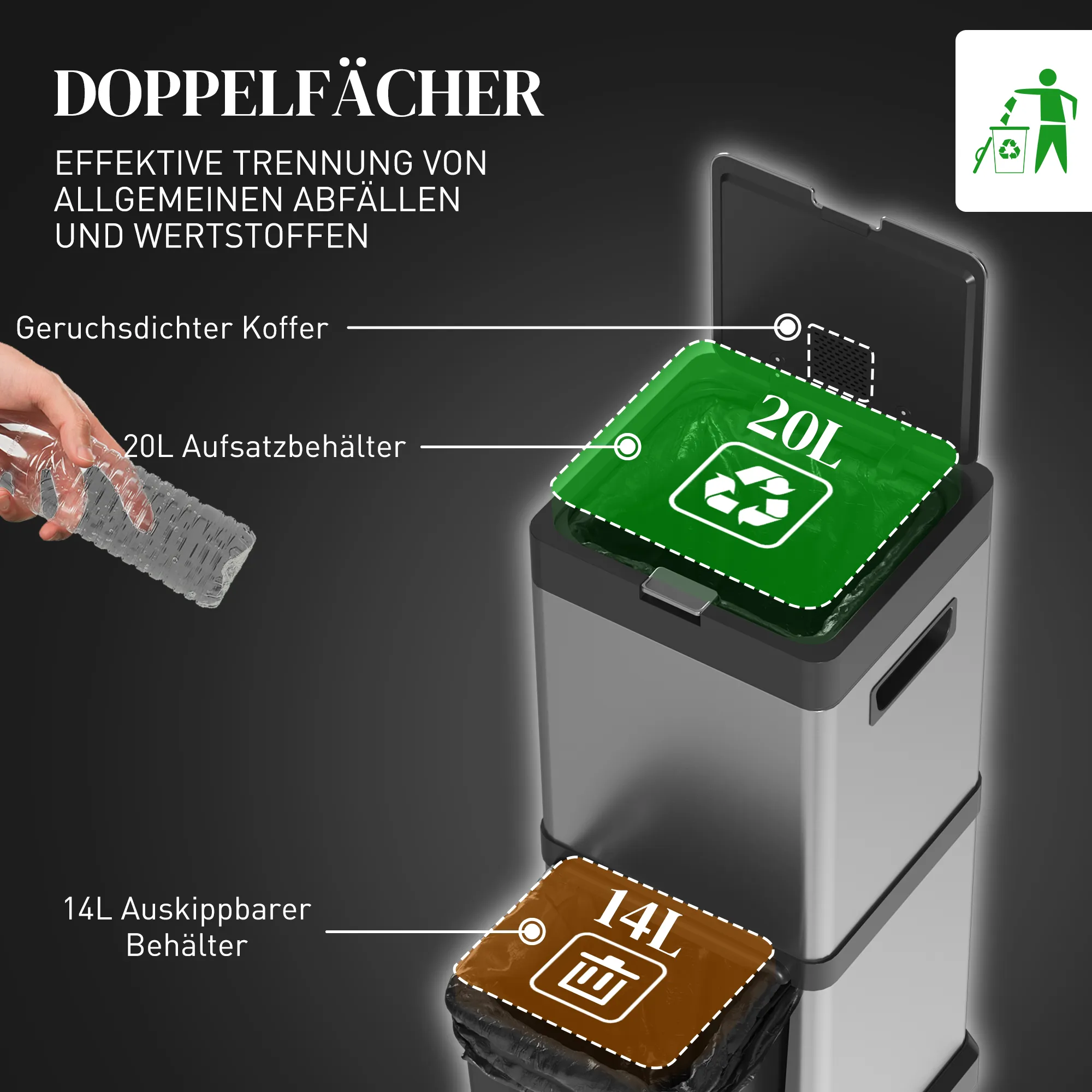 DOPPELFÄCHER

EFFEKTIVE TRENNUNG VON ALLGEMEINEN ABFÄLLEN UND WERTSTOFFEN

Geruchsdichter Koffer

20L Aufsatzbehälter

20L

14L Auskippbarer Behälter

14L